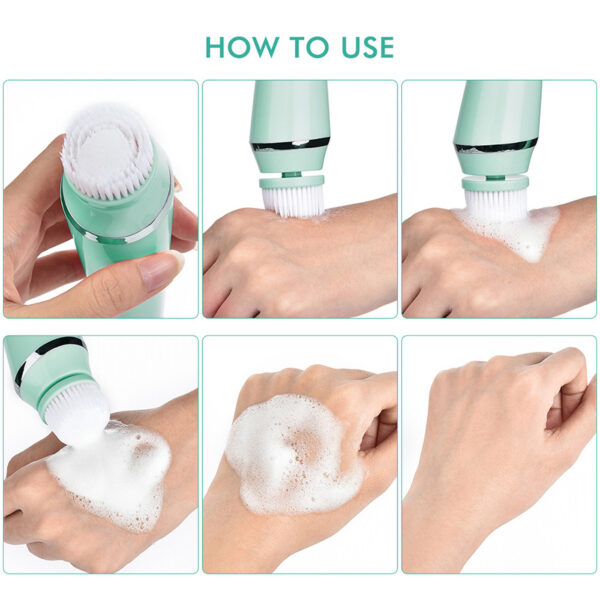 HOW TO USE